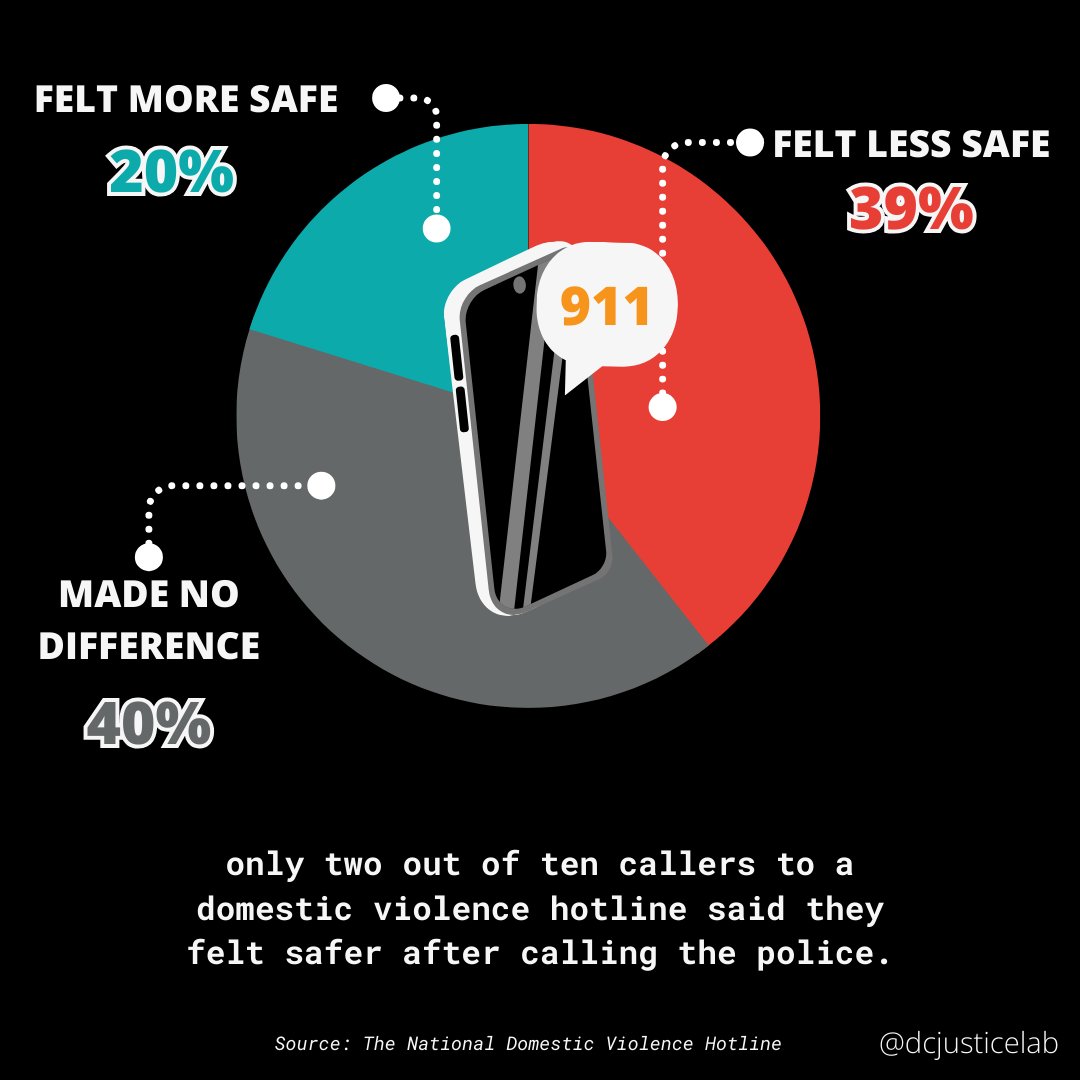 FELT MORE SAFE
20%

FELT LESS SAFE
39%

911

MADE NO DIFFERENCE
40%

only two out of ten callers to a domestic violence hotline said they felt safer after calling the police.

Source: The National Domestic Violence Hotline

@dcjusticelab