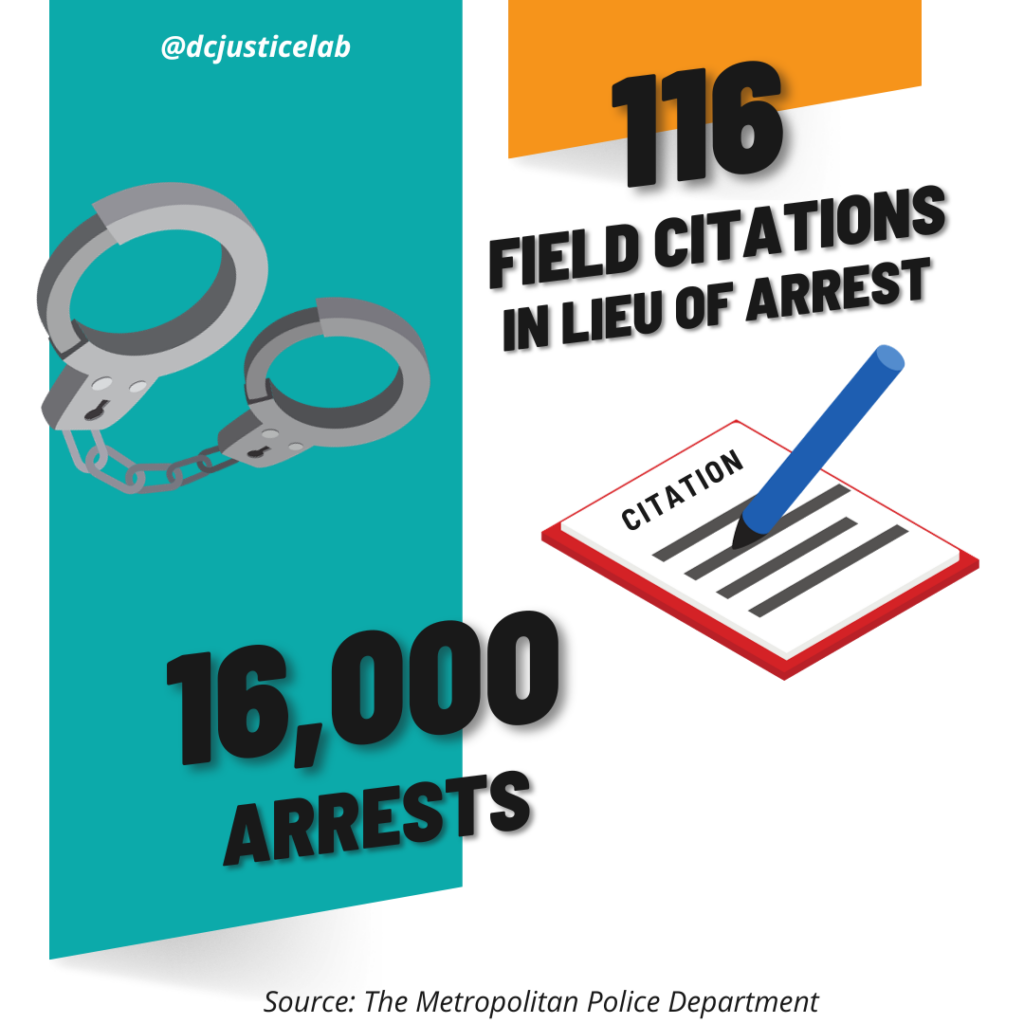 @dcjusticelab

116

FIELD CITATIONS IN LIEU OF ARREST

CITATION

16,000

ARRESTS

Source: The Metropolitan Police Department